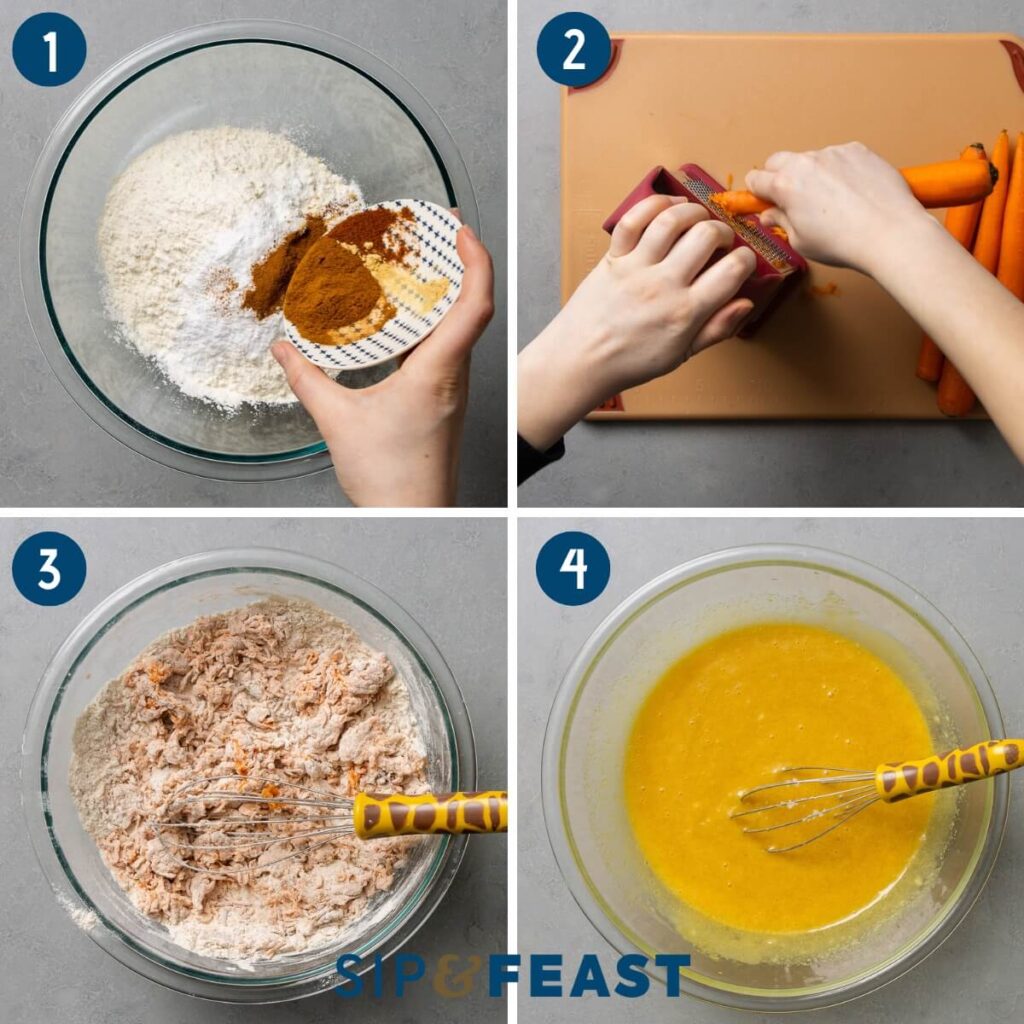 1

2

3

4

SIP&FEAST