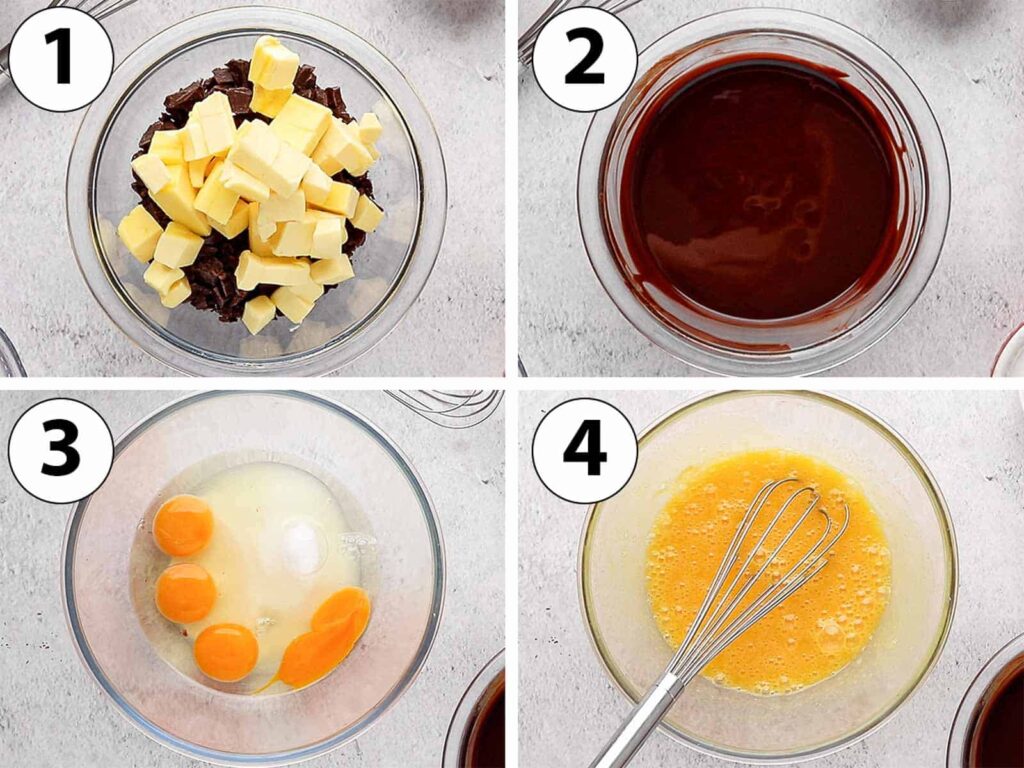 1

2

3

4