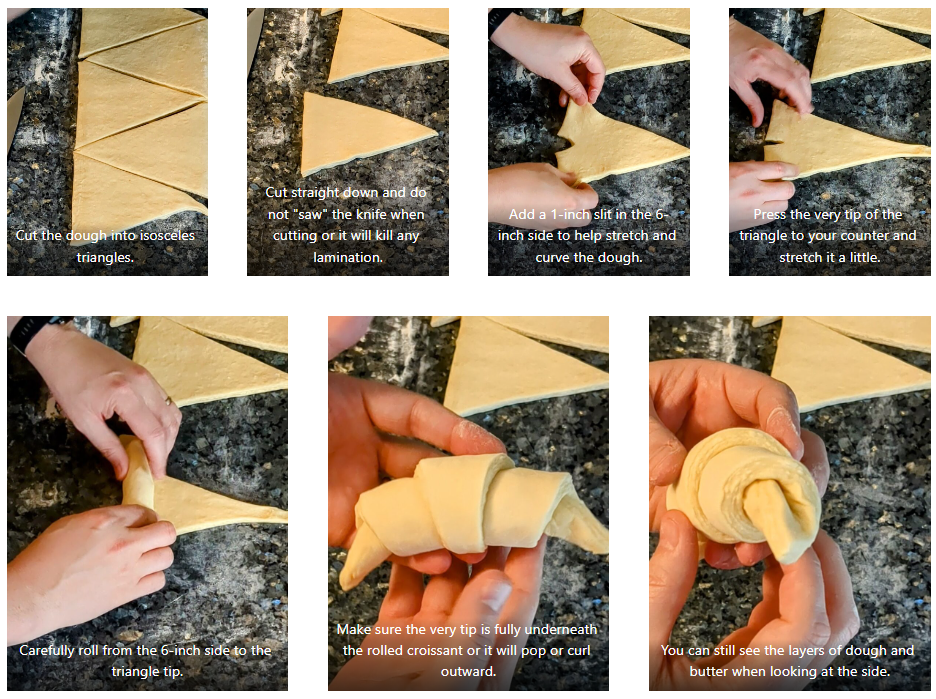 Cut the dough into isosceles triangles.

Cut straight down and do not "saw" the knife when cutting or it will kill any lamination.

Add a 1-inch slit in the 6-inch side to help stretch and curve the dough.

Press the very tip of the triangle to your counter and stretch it a little.

Carefully roll from the 6-inch side to the triangle tip.

Make sure the very tip is fully underneath the rolled croissant or it will pop or curl outward.

You can still see the layers of dough and butter when looking at the side.